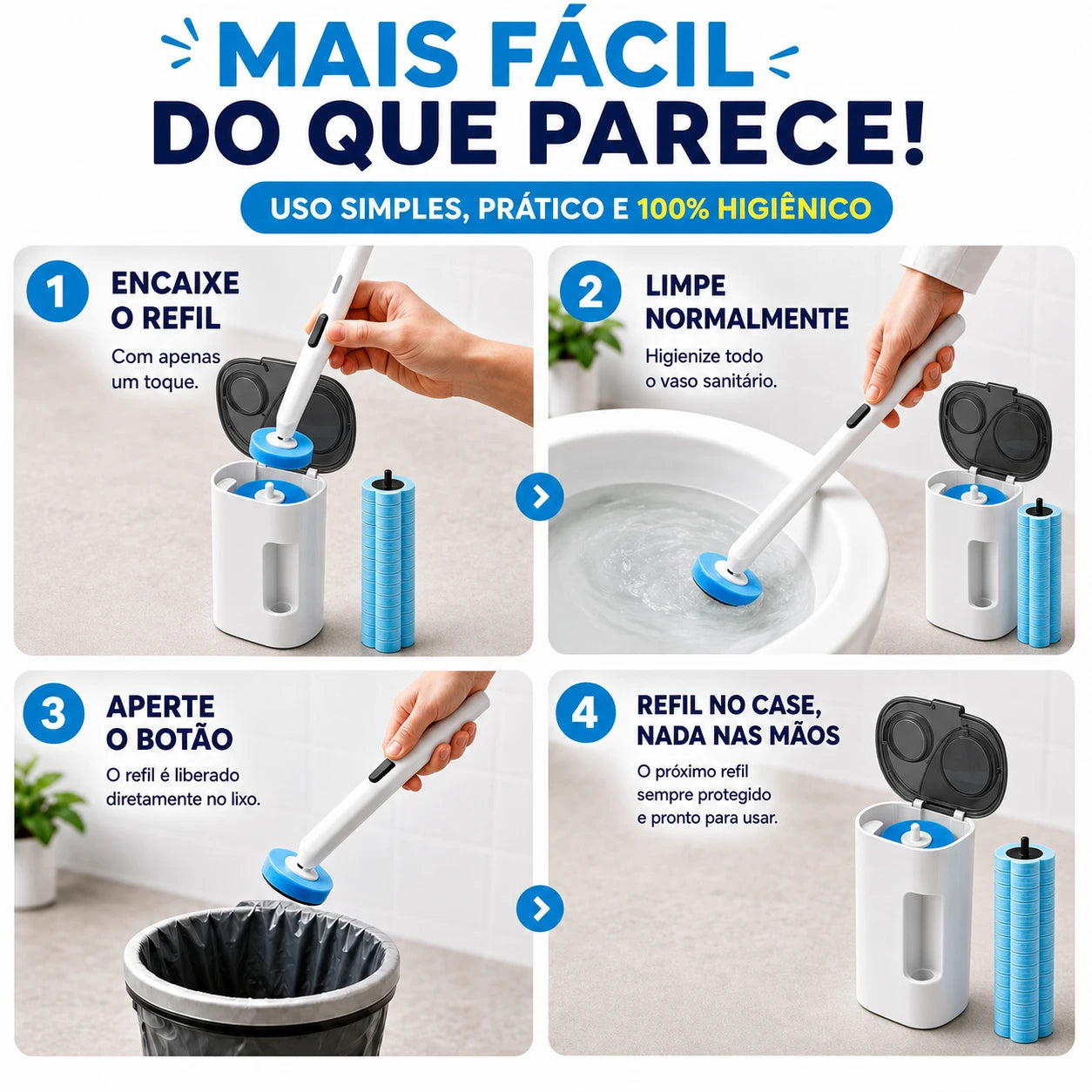 MAIS FÁCIL DO QUE PARECE!

USO SIMPLES, PRÁTICO E 100% HIGIÊNICO

1 ENCAIXE O REFIL

Com apenas um toque.

2 LIMPE NORMALMENTE

Higienize todo o vaso sanitário.

3 APERTE O BOTÃO

O refil é liberado diretamente no lixo.

4 REFIL NO CASE, NADA NAS MÃOS

O próximo refil sempre protegido e pronto para usar.