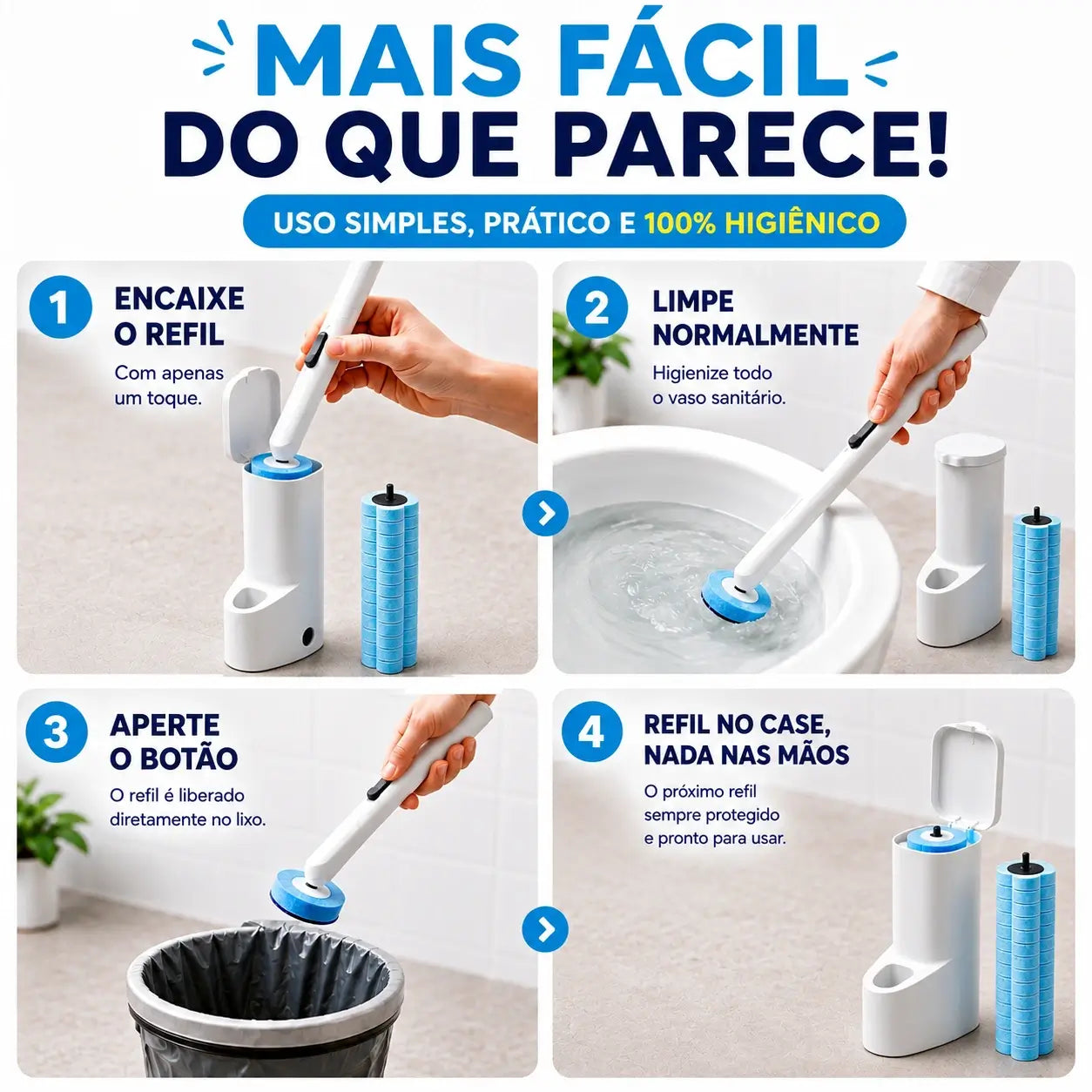 MAIS FÁCIL
DO QUE PARECE!

USO SIMPLES, PRÁTICO E 100% HIGIÊNICO

1
ENCAIXE O REFIL
Com apenas um toque.

2
LIMPE NORMALMENTE
Higienize todo o vaso sanitário.

3
APERTE O BOTÃO
O refil é liberado diretamente no lixo.

4
REFIL NO CASE, NADA NAS MÃOS
O próximo refil sempre protegido e pronto para usar.